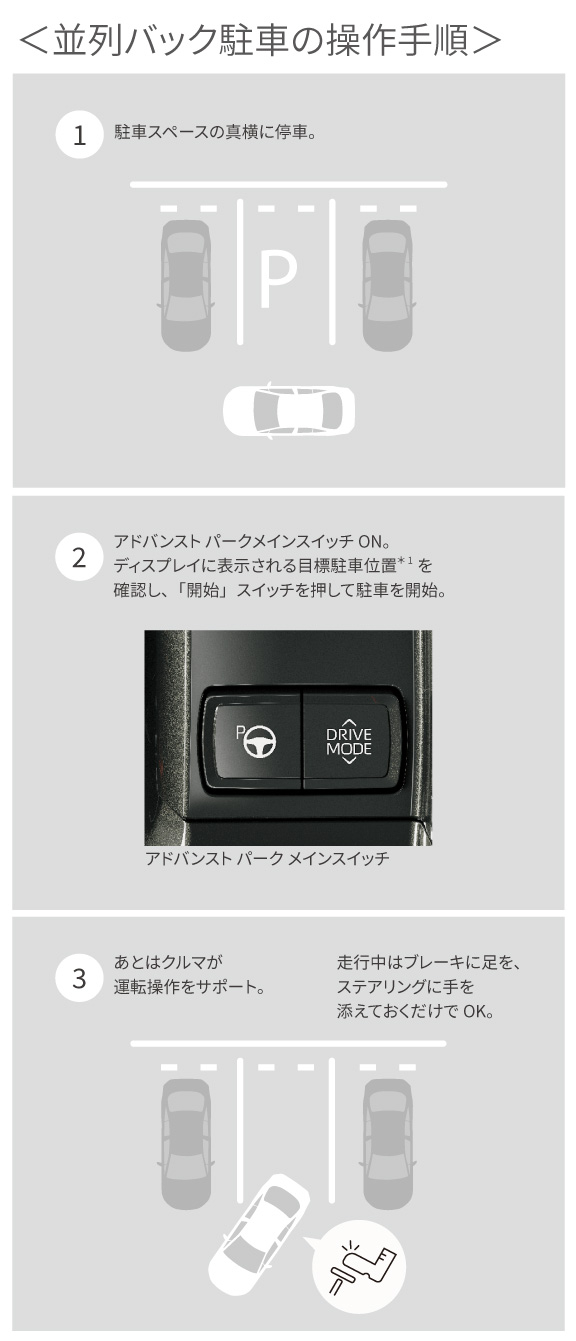 ＜並列バック駐車の操作手順＞

1 駐車スペースの真横に停車。

P

2 アドバンスト パークメインスイッチ ON。ディスプレイに表示される目標駐車位置$^{*1}$を確認し、「開始」スイッチを押して駐車を開始。

P

DRIVE MODE

アドバンスト パーク メインスイッチ

3 あとはクルマが運転操作をサポート。

走行中はブレーキに足を、ステアリングに手を添えておくだけで OK。